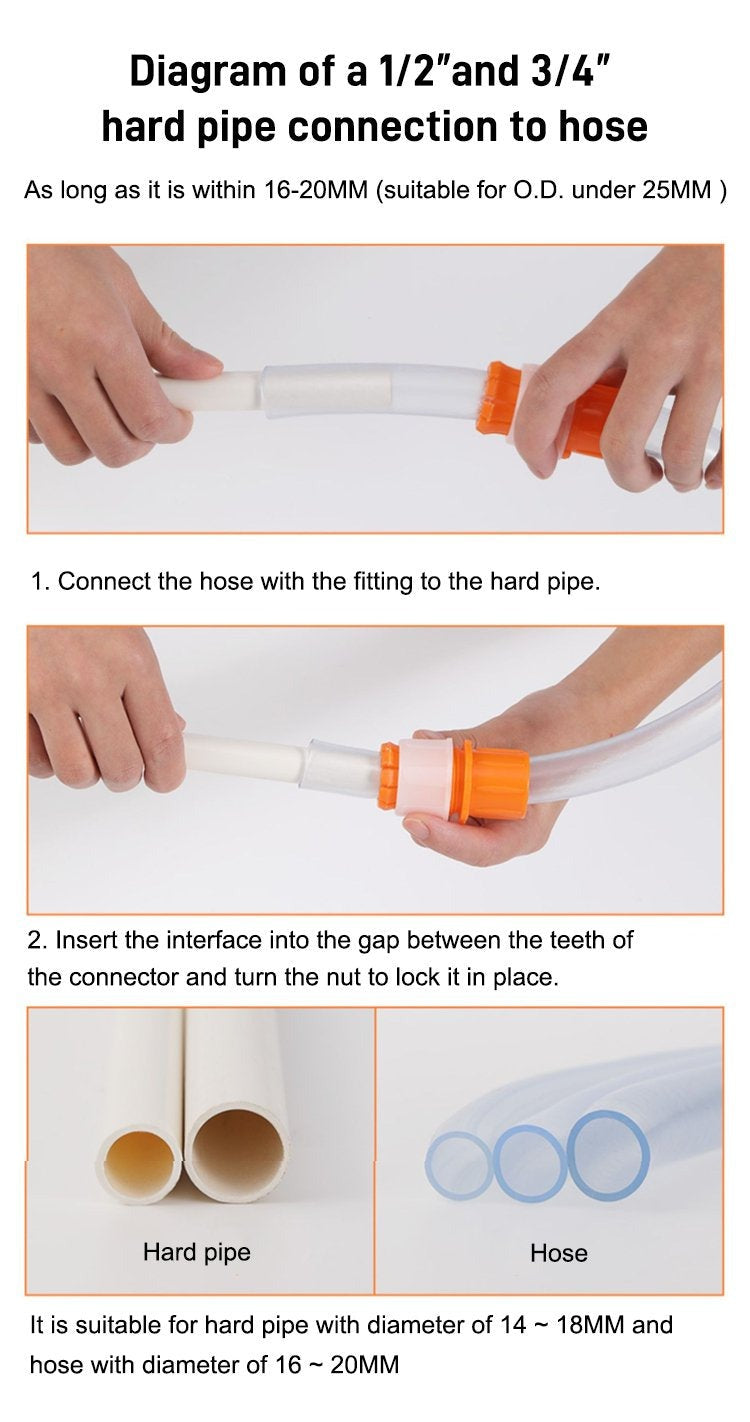 Diagram of a 1/2"and 3/4" hard pipe connection to hose

As long as it is within 16-20MM (suitable for O.D. under 25MM )

1. Connect the hose with the fitting to the hard pipe.

2. Insert the interface into the gap between the teeth of the connector and turn the nut to lock it in place.

Hard pipe

Hose

It is suitable for hard pipe with diameter of 14 ~ 18MM and hose with diameter of 16 ~ 20MM